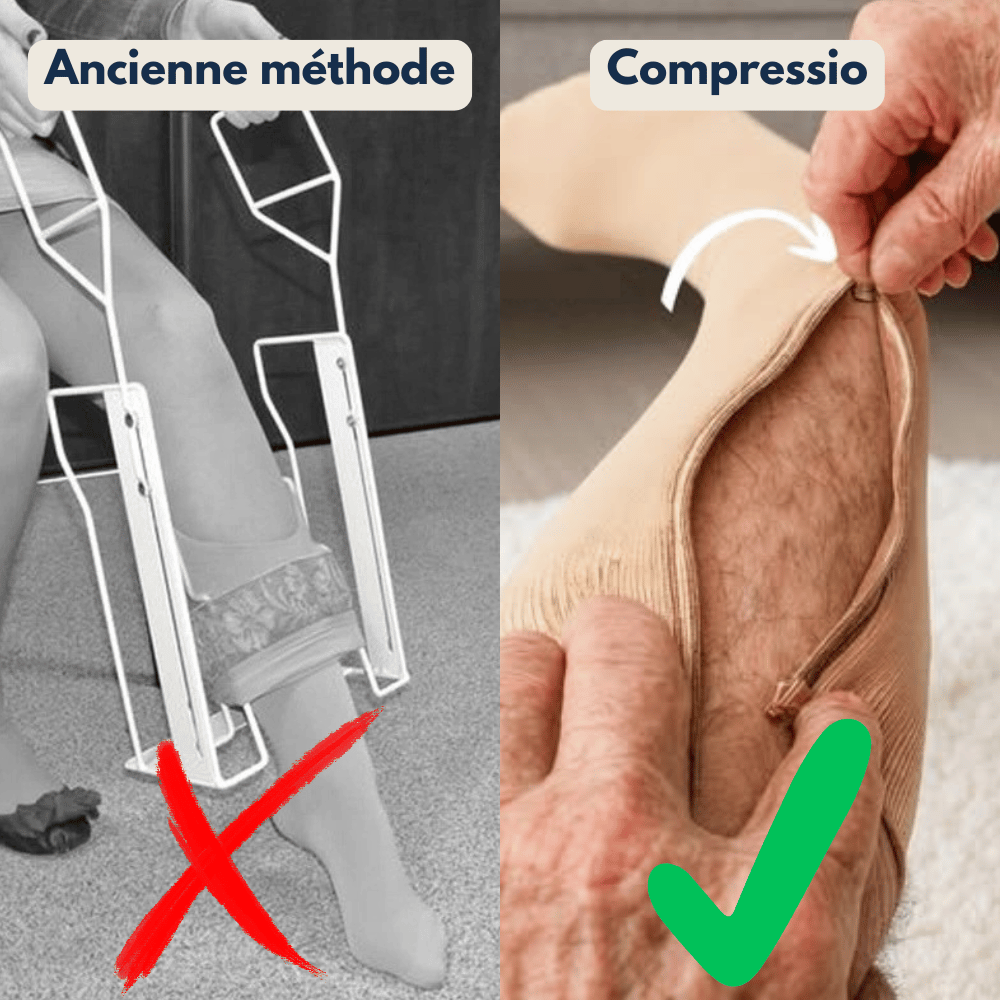 Ancienne méthode

Compressio